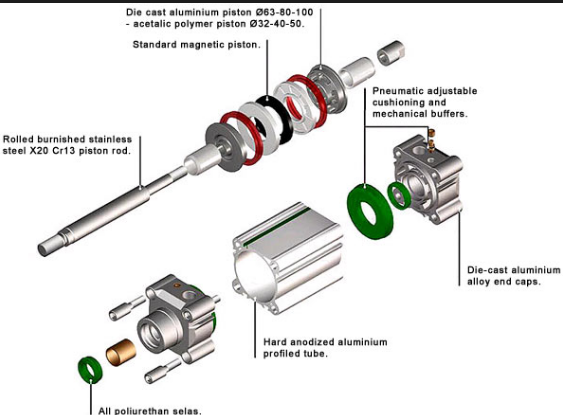 Die cast aluminium piston Ø63-80-100
- acetalic polymer piston Ø32-40-50.

Standard magnetic piston.

Pneumatic adjustable cushioning and mechanical buffers.

Rolled burnished stainless steel X20 Cr13 piston rod.

Die-cast aluminium alloy end caps.

Hard anodized aluminium profiled tube.

All poliurethan selas.