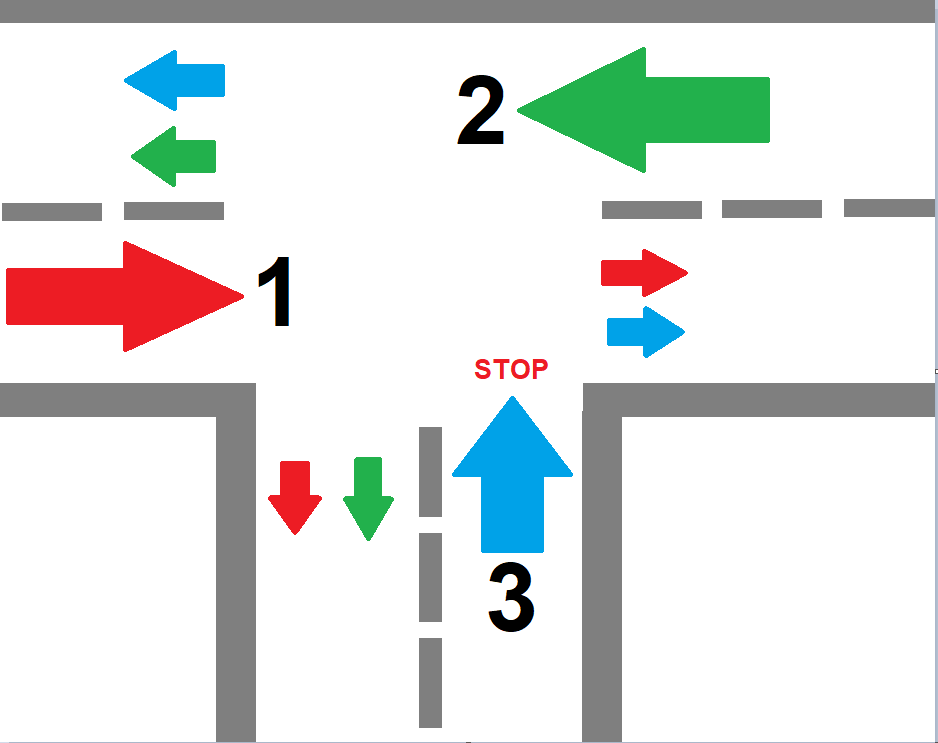 2

1

STOP

3