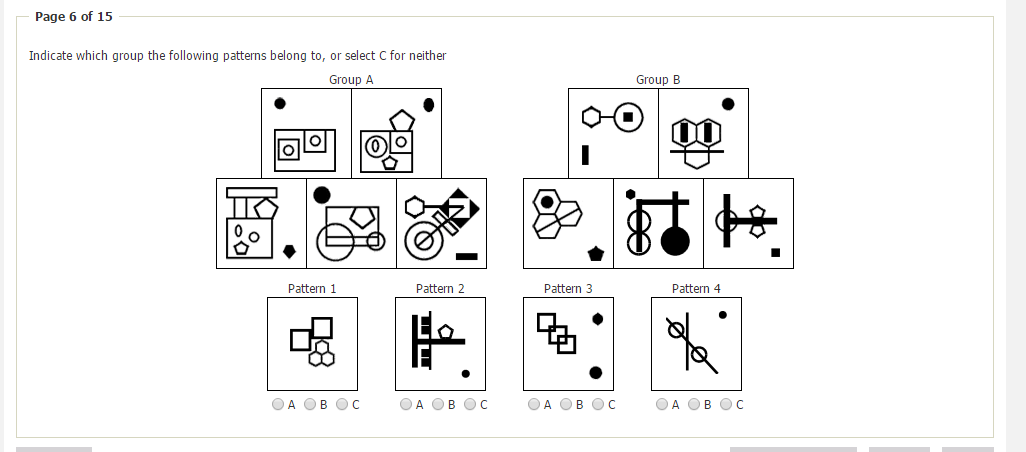 Page 6 of 15

Indicate which group the following patterns belong to, or select C for neither

Group A

Group B

Pattern 1

A B C

Pattern 2

A B C

Pattern 3

A B C

Pattern 4

A B C