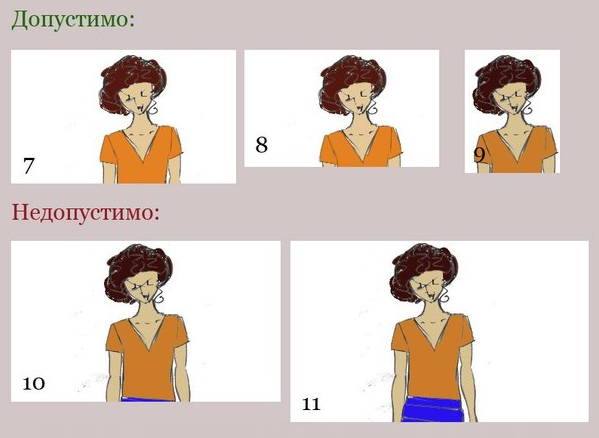 Допустимо:

7

8

9

Недопустимо:

10

11