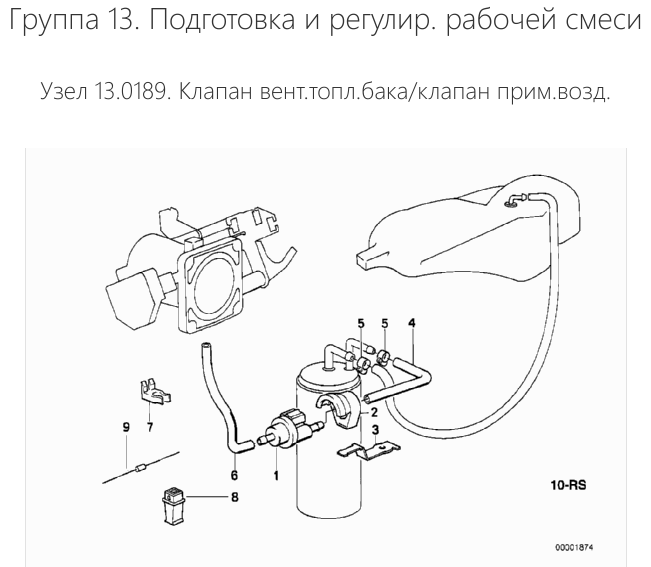 Группа 13. Подготовка и регулир. рабочей смеси

Узел 13.0189. Клапан вент.топл.бака/клапан прим.возд.

5
5
4
2
3
9
7
6
1
8
10-RS
00001874