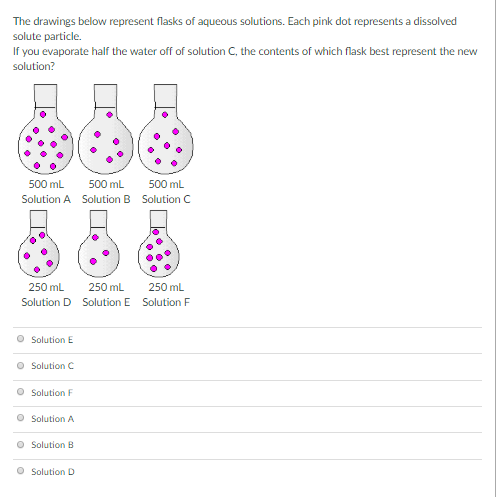 The drawings below represent flasks of aqueous solutions. Each pink dot represents a dissolved solute particle.
If you evaporate half the water off of solution C, the contents of which flask best represent the new solution?

500 mL
Solution A

500 mL
Solution B

500 mL
Solution C

250 mL
Solution D

250 mL
Solution E

250 mL
Solution F

Solution E

Solution C

Solution F

Solution A

Solution B

Solution D