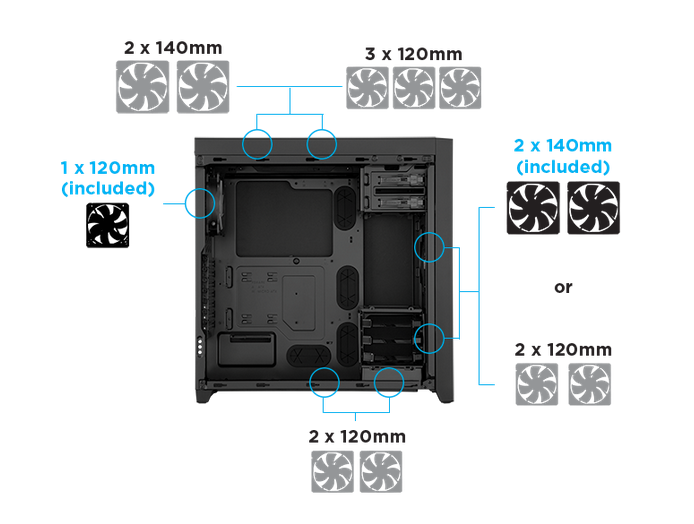 2 x 140mm

3 x 120mm

1 x 120mm (included)

2 x 140mm (included)

or

2 x 120mm

2 x 120mm