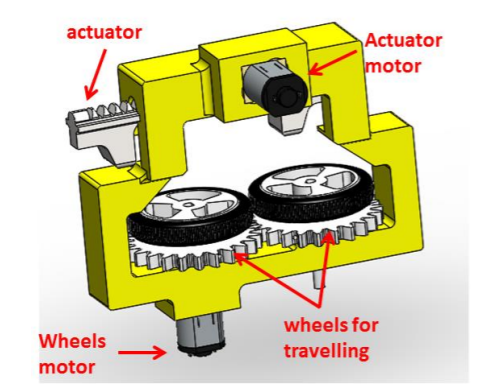 actuator

Actuator motor

wheels for travelling

Wheels motor