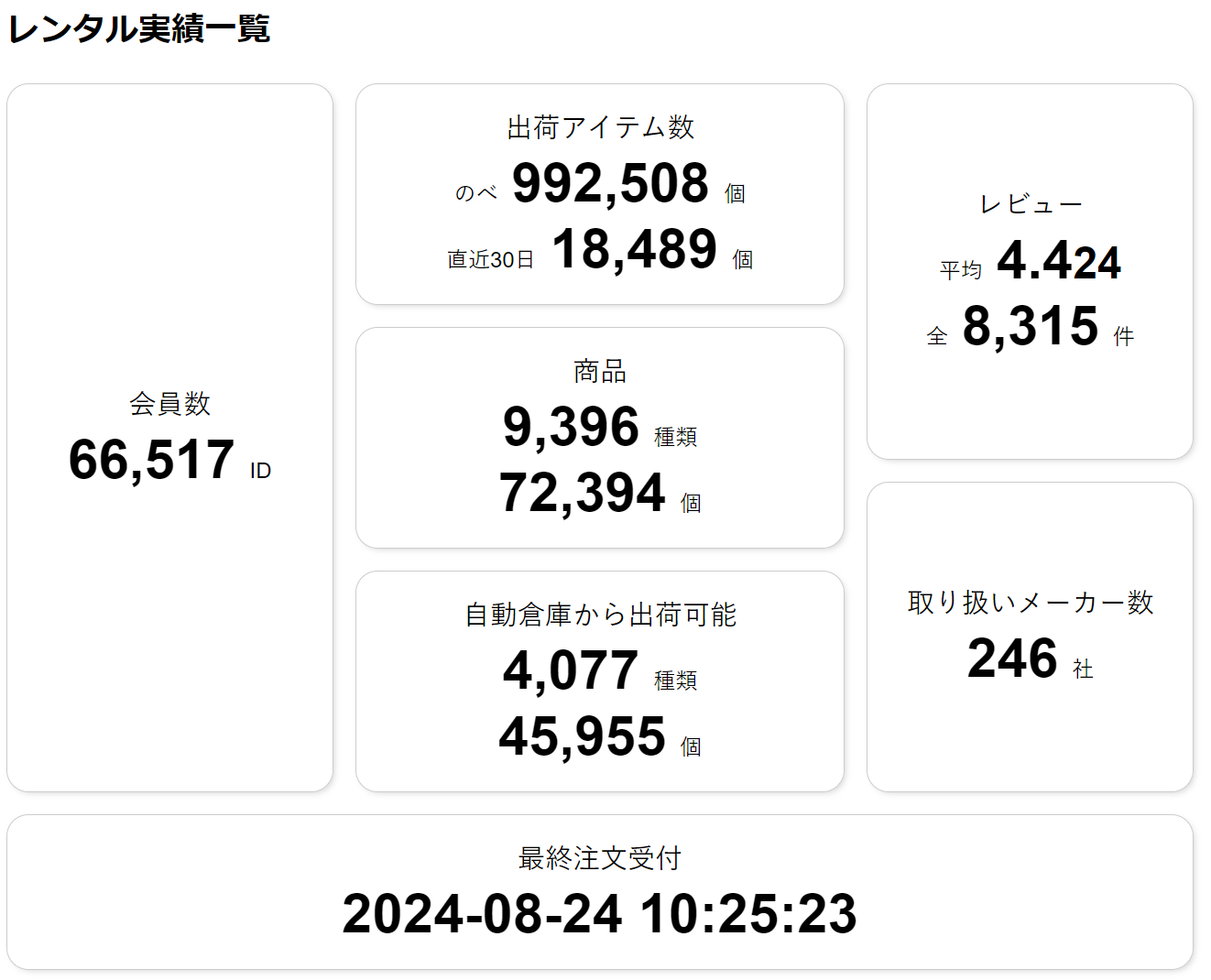 レンタル実績一覧

会員数
66,517 ID

出荷アイテム数
のべ 992,508 個
直近30日 18,489 個

商品
9,396 種類
72,394 個

自動倉庫から出荷可能
4,077 種類
45,955 個

レビュー
平均 4.424
全 8,315 件

取り扱いメーカー数
246 社

最終注文受付
2024-08-24 10:25:23