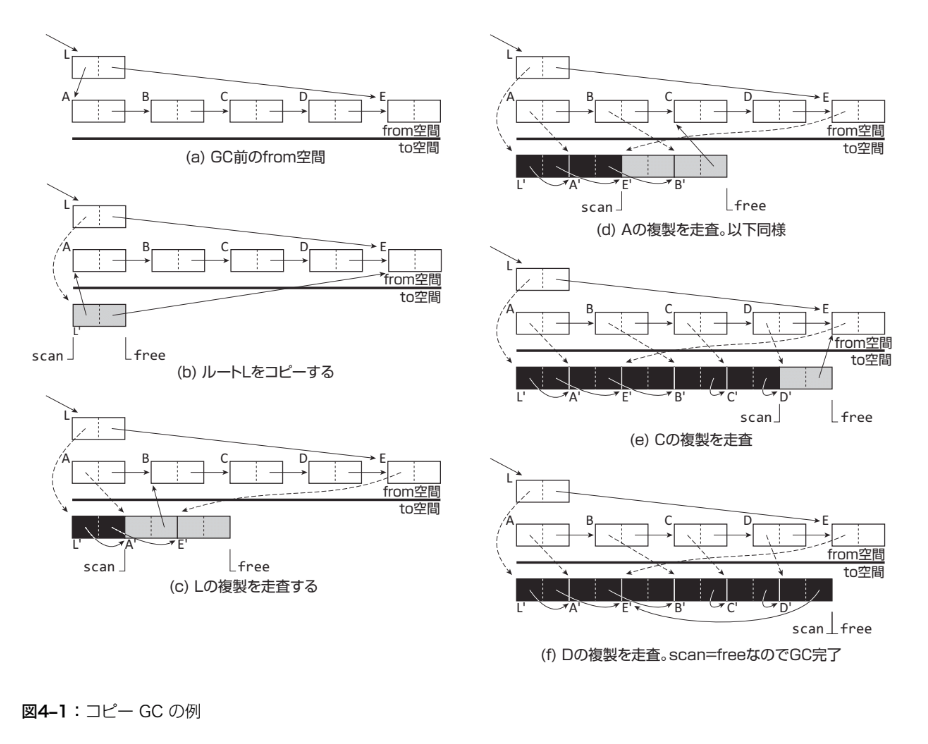 L
A
B
C
D
E
from空間
to空間
(a) GC前のfrom空間

L
A
B
C
D
E
from空間
to空間
L'
scan
free
(b) ルートLをコピーする

L
A
B
C
D
E
from空間
to空間
L'
A'
E'
scan
free
(c) Lの複製を走査する

L
A
B
C
D
E
from空間
to空間
L'
A'
E'
B'
scan
free
(d) Aの複製を走査。以下同様

L
A
B
C
D
E
from空間
to空間
L'
A'
E'
B'
C'
D'
scan
free
(e) Cの複製を走査

L
A
B
C
D
E
from空間
to空間
L'
A'
E'
B'
C'
D'
scan
free
(f) Dの複製を走査。scan=freeなのでGC完了

図4–1：コピー GC の例