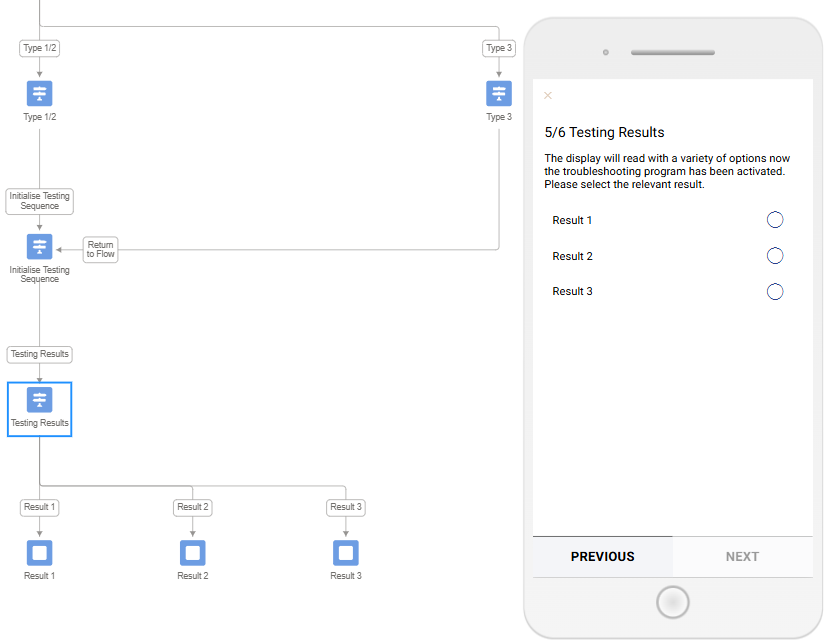 Type 1/2

Type 1/2

Type 3

Type 3

Initialise Testing Sequence

Initialise Testing Sequence

Return to Flow

Testing Results

Testing Results

Result 1

Result 1

Result 2

Result 2

Result 3

Result 3

×

5/6 Testing Results

The display will read with a variety of options now the troubleshooting program has been activated. Please select the relevant result.

Result 1

Result 2

Result 3

PREVIOUS

NEXT