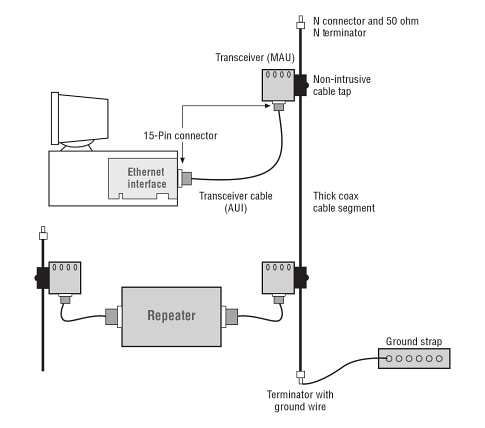 N connector and 50 ohm
N terminator

Transceiver (MAU)

Non-intrusive
cable tap

15-Pin connector

Ethernet
interface

Transceiver cable
(AUI)

Thick coax
cable segment

Repeater

Ground strap

Terminator with
ground wire