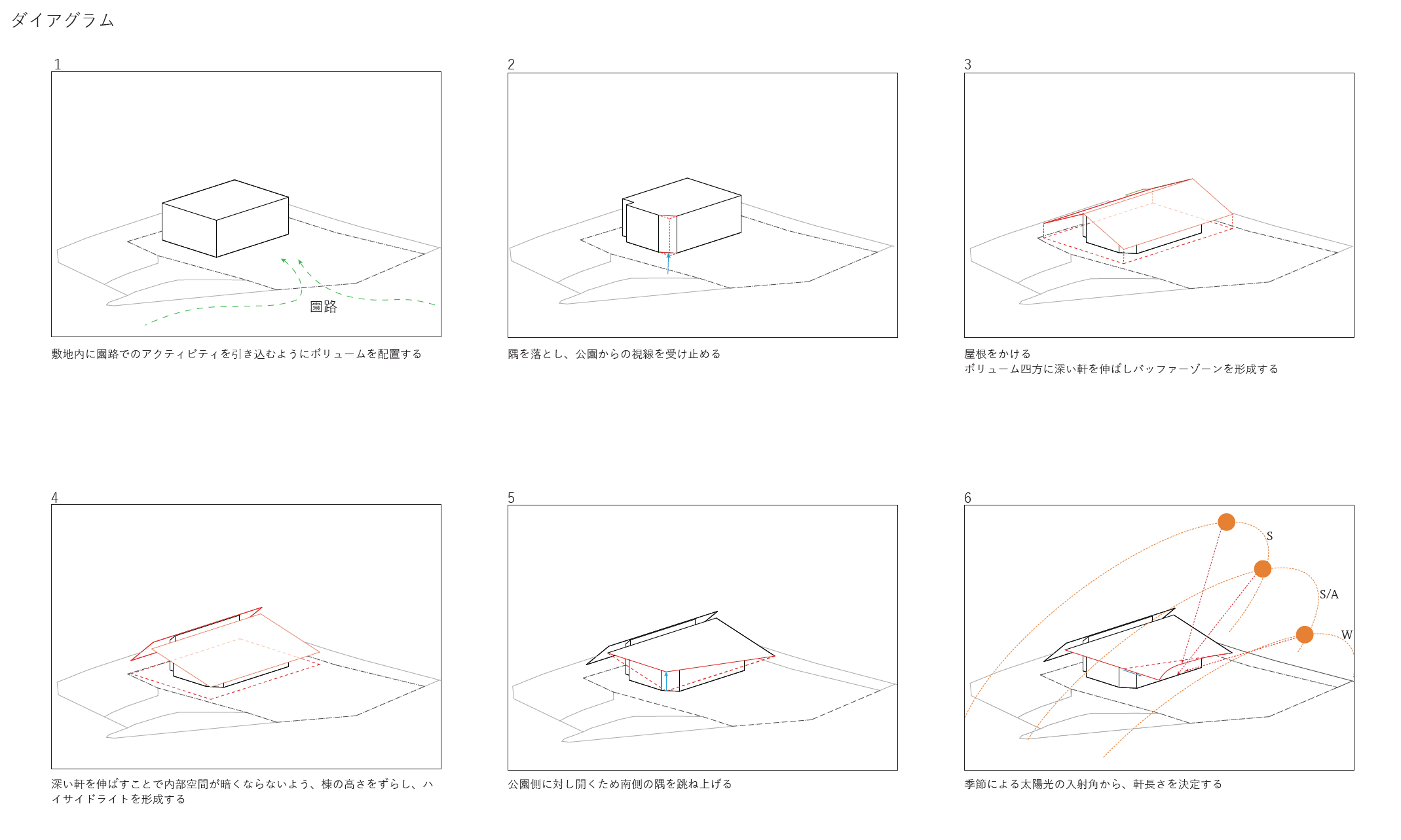 ダイアグラム

1

園路

敷地内に園路でのアクティビティを引き込むようにボリュームを配置する

2

隅を落とし、公園からの視線を受け止める

3

屋根をかける
ボリューム四方に深い軒を伸ばしバッファーゾーンを形成する

4

深い軒を伸ばすことで内部空間が暗くならないよう、棟の高さをずらし、ハイサイドライトを形成する

5

公園側に対し開くため南側の隅を跳ね上げる

6

S

S/A

W

季節による太陽光の入射角から、軒長さを決定する