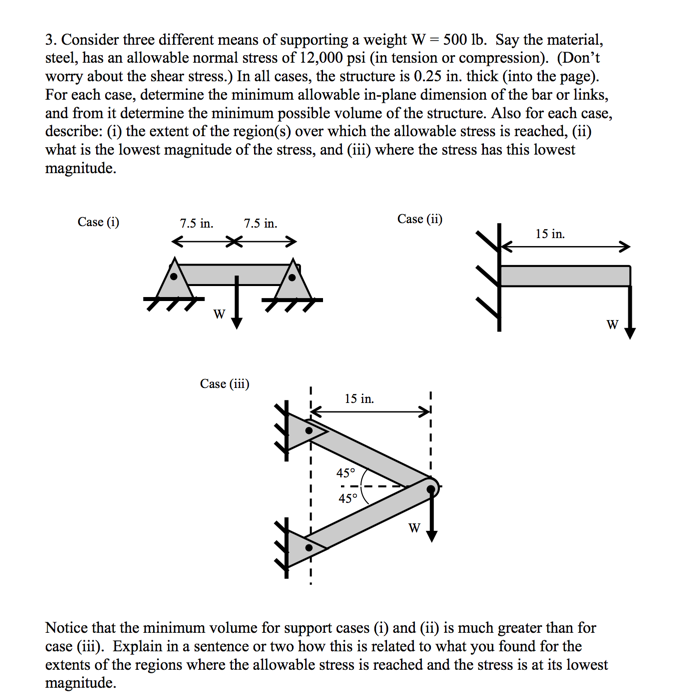 3. Consider three different means of supporting a weight W = 500 lb. Say the material, steel, has an allowable normal stress of 12,000 psi (in tension or compression). (Don't worry about the shear stress.) In all cases, the structure is 0.25 in. thick (into the page). For each case, determine the minimum allowable in-plane dimension of the bar or links, and from it determine the minimum possible volume of the structure. Also for each case, describe: (i) the extent of the region(s) over which the allowable stress is reached, (ii) what is the lowest magnitude of the stress, and (iii) where the stress has this lowest magnitude.

Case (i)

7.5 in.

7.5 in.

W

Case (ii)

15 in.

W

Case (iii)

15 in.

45°

45°

W

Notice that the minimum volume for support cases (i) and (ii) is much greater than for case (iii). Explain in a sentence or two how this is related to what you found for the extents of the regions where the allowable stress is reached and the stress is at its lowest magnitude.