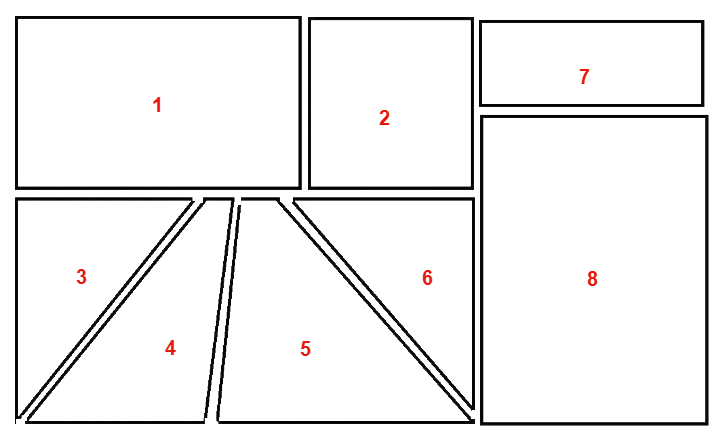 1

2

7

3

4

5

6

8