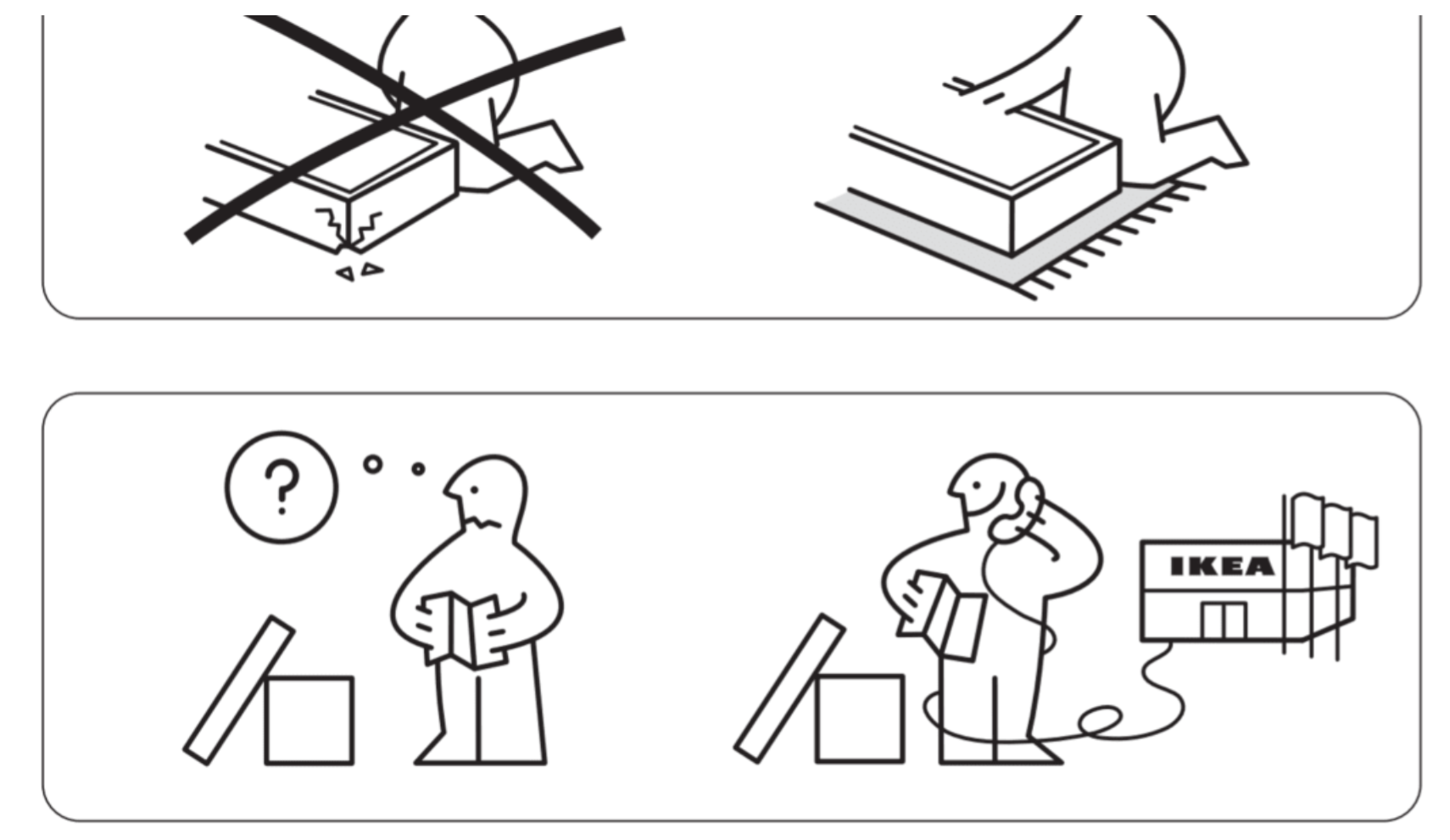 ?

IKEA