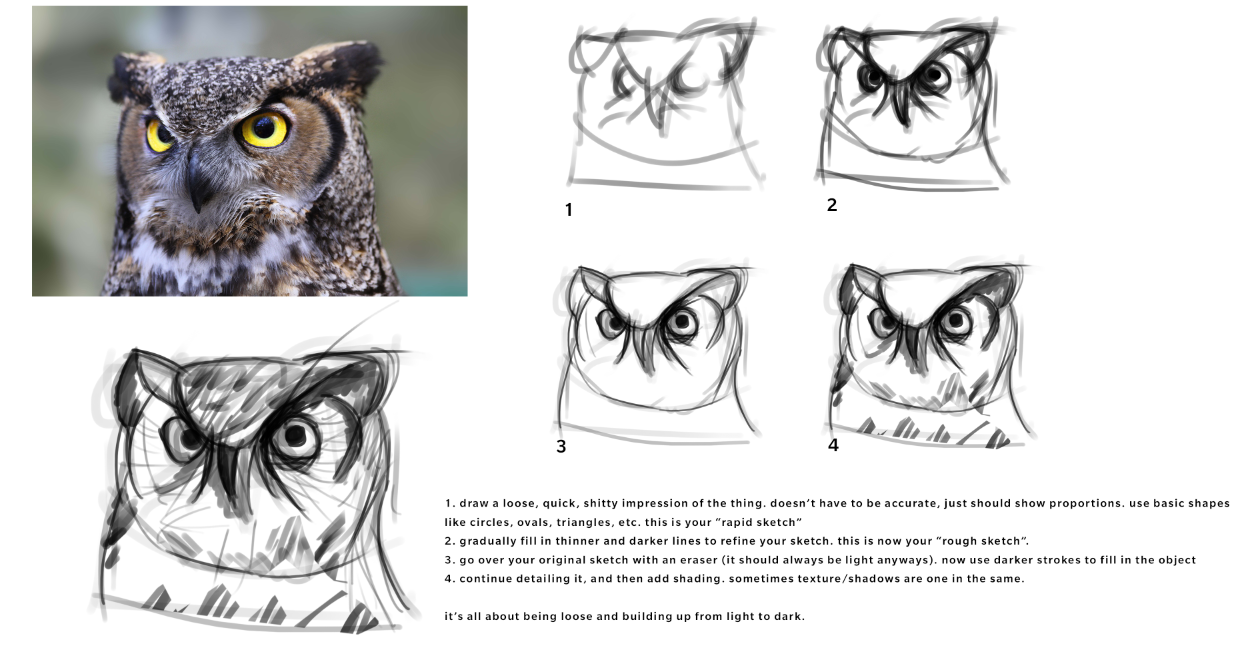 1

2

3

4

1. draw a loose, quick, shitty impression of the thing. doesn't have to be accurate, just should show proportions. use basic shapes like circles, ovals, triangles, etc. this is your "rapid sketch"
2. gradually fill in thinner and darker lines to refine your sketch. this is now your "rough sketch".
3. go over your original sketch with an eraser (it should always be light anyways). now use darker strokes to fill in the object
4. continue detailing it, and then add shading. sometimes texture/shadows are one in the same.

it's all about being loose and building up from light to dark.