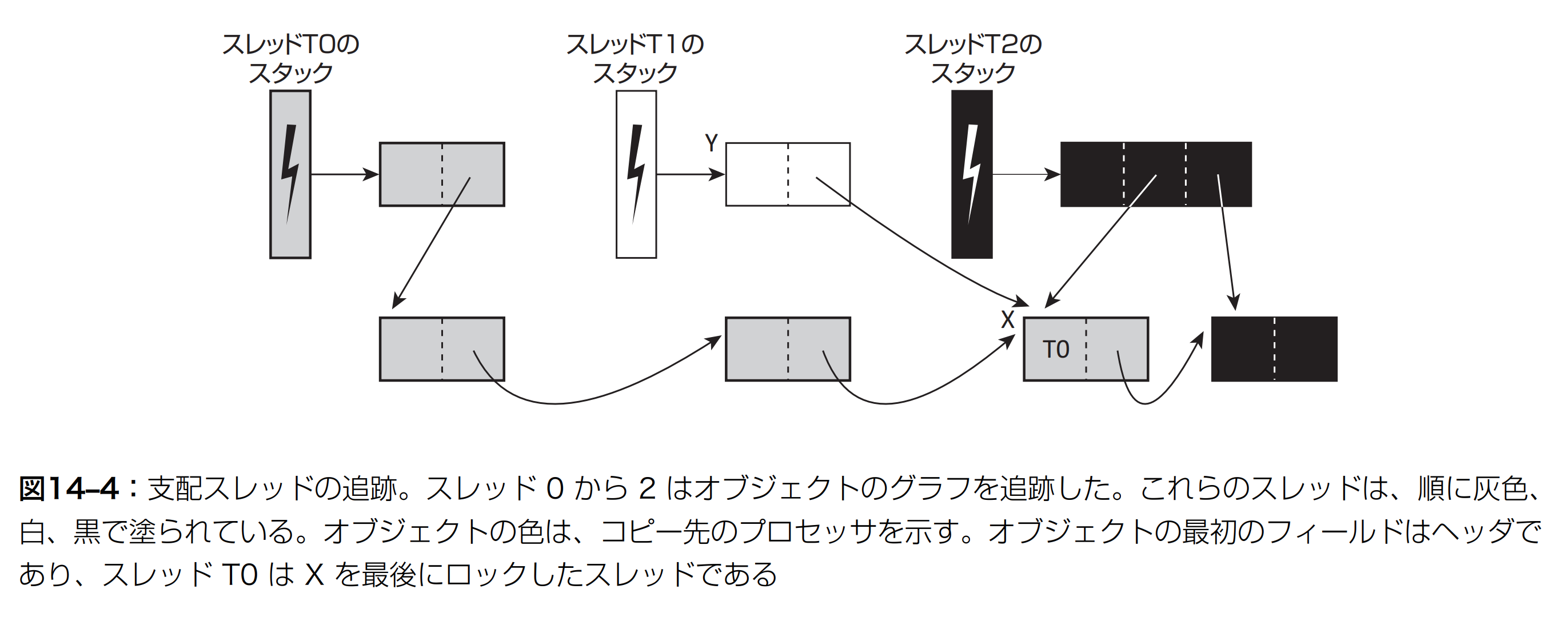 スレッドT0の
スタック

スレッドT1の
スタック

スレッドT2の
スタック

Y

X

T0

図14–4：支配スレッドの追跡。スレッド 0 から 2 はオブジェクトのグラフを追跡した。これらのスレッドは、順に灰色、白、黒で塗られている。オブジェクトの色は、コピー先のプロセッサを示す。オブジェクトの最初のフィールドはヘッダであり、スレッド T0 は X を最後にロックしたスレッドである