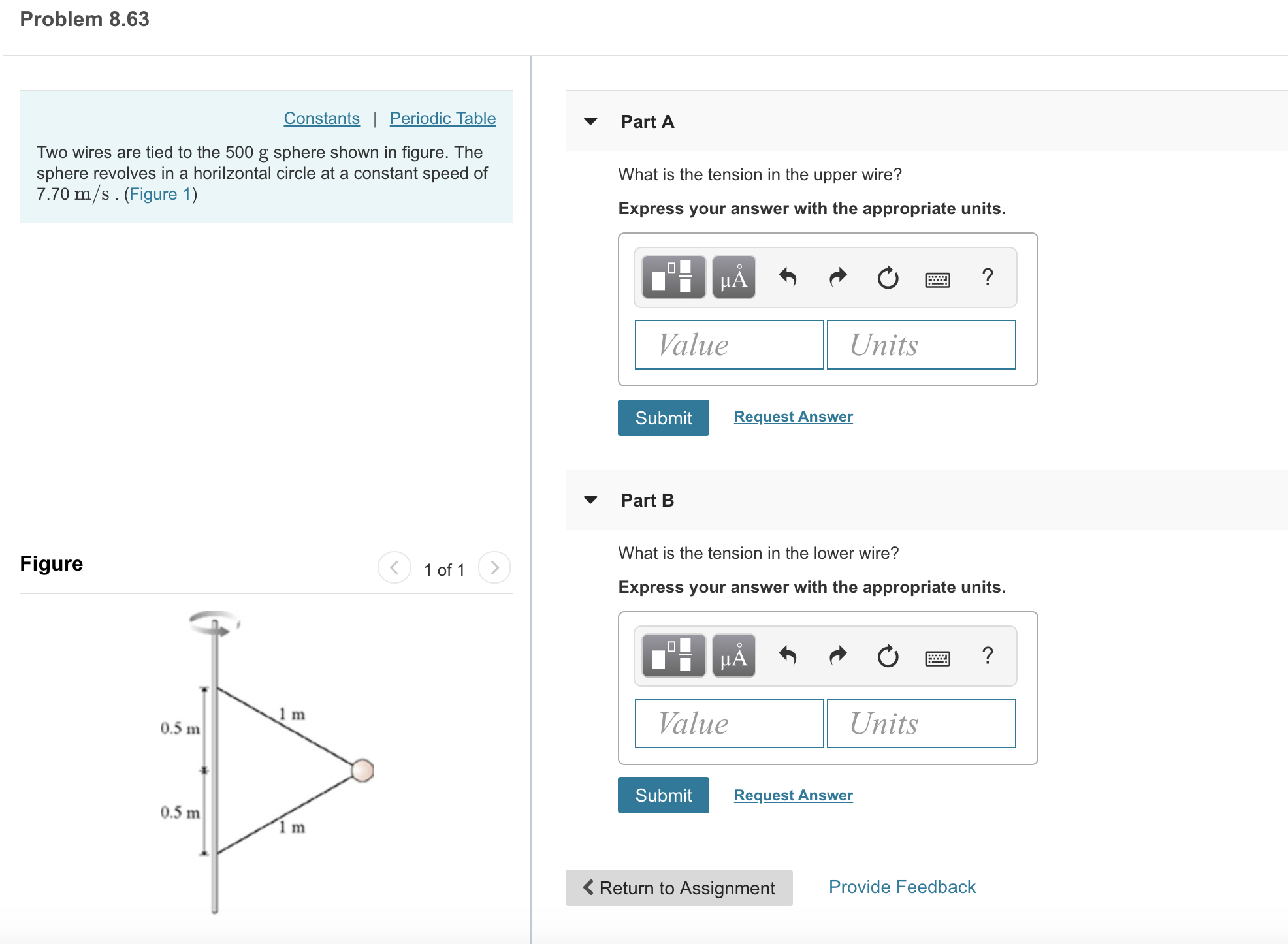 Problem 8.63

Constants | Periodic Table

Two wires are tied to the 500 $g$ sphere shown in figure. The sphere revolves in a horilzontal circle at a constant speed of 7.70 $m/s$ . (Figure 1)

Figure

1 of 1

0.5 m

0.5 m

1 m

1 m

Part A

What is the tension in the upper wire?

Express your answer with the appropriate units.

μÅ

?

Value

Units

Submit

Request Answer

Part B

What is the tension in the lower wire?

Express your answer with the appropriate units.

μÅ

?

Value

Units

Submit

Request Answer

Return to Assignment

Provide Feedback