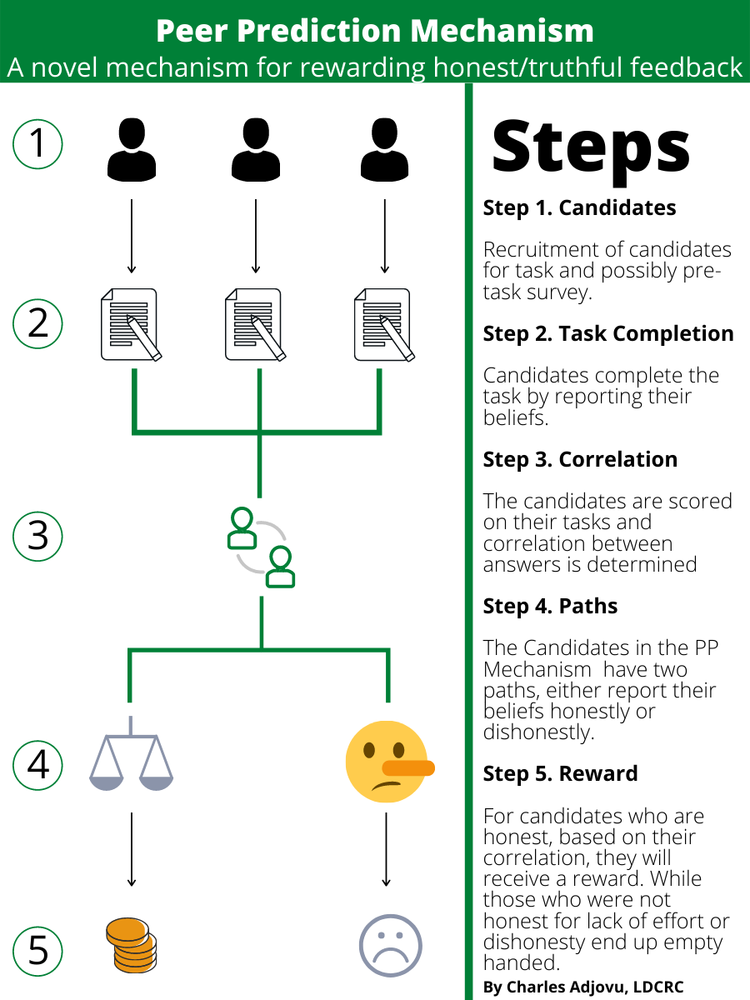 Peer Prediction Mechanism
A novel mechanism for rewarding honest/truthful feedback

1

2

3

4

5

Steps

Step 1. Candidates

Recruitment of candidates for task and possibly pre-task survey.

Step 2. Task Completion

Candidates complete the task by reporting their beliefs.

Step 3. Correlation

The candidates are scored on their tasks and correlation between answers is determined

Step 4. Paths

The Candidates in the PP Mechanism  have two paths, either report their beliefs honestly or dishonestly.

Step 5. Reward

For candidates who are honest, based on their correlation, they will receive a reward. While those who were not honest for lack of effort or dishonesty end up empty handed.

By Charles Adjovu, LDCRC