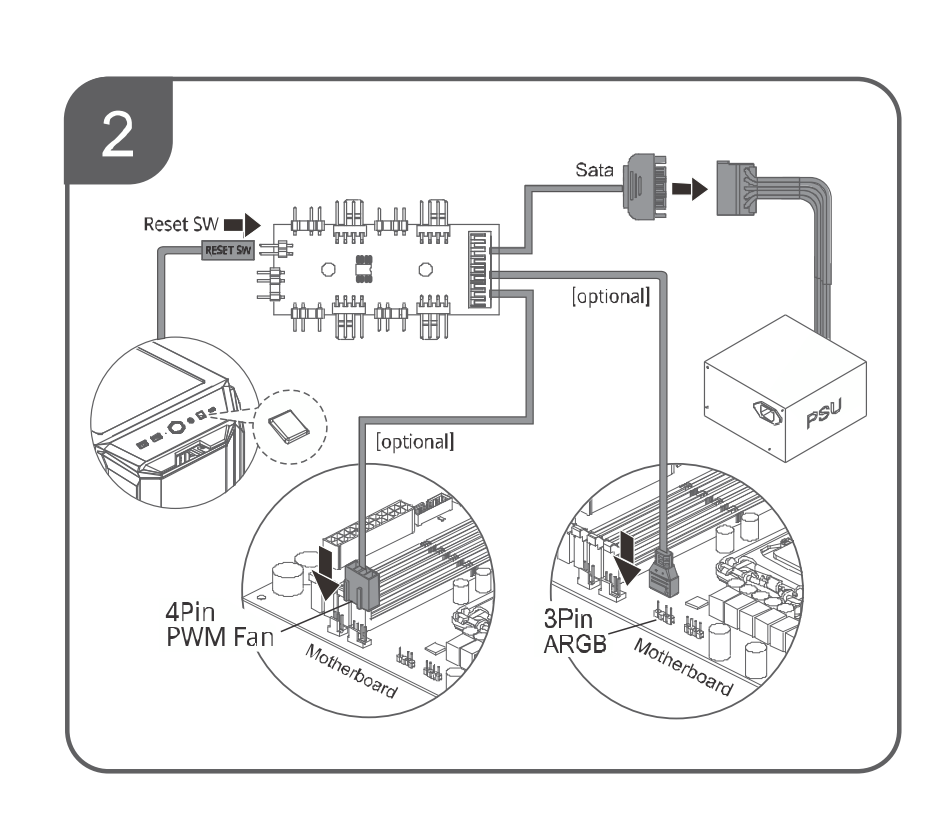 2

Sata

Reset SW

RESET SW

[optional]

PSU

[optional]

4Pin
PWM Fan

Motherboard

3Pin
ARGB

Motherboard