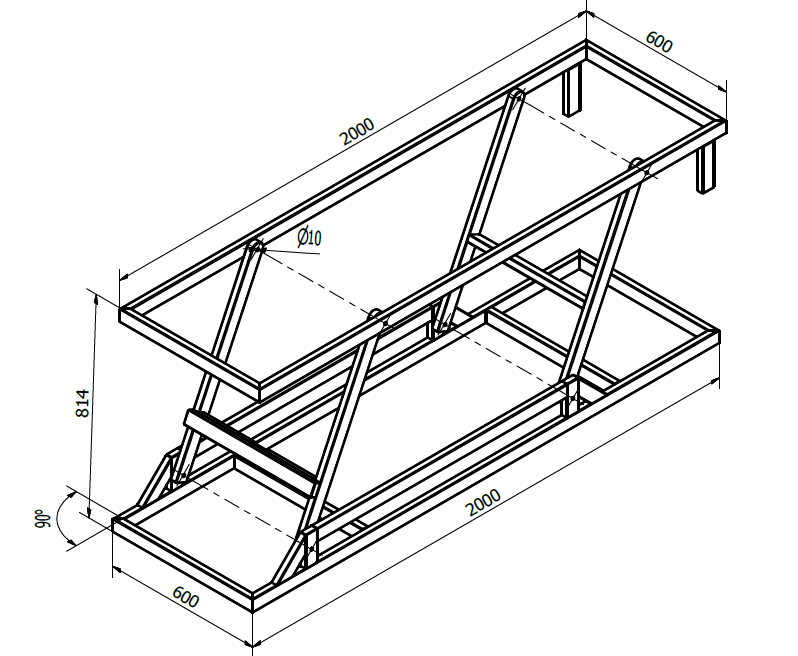 600
2000
Ø10
814
90°
2000
600