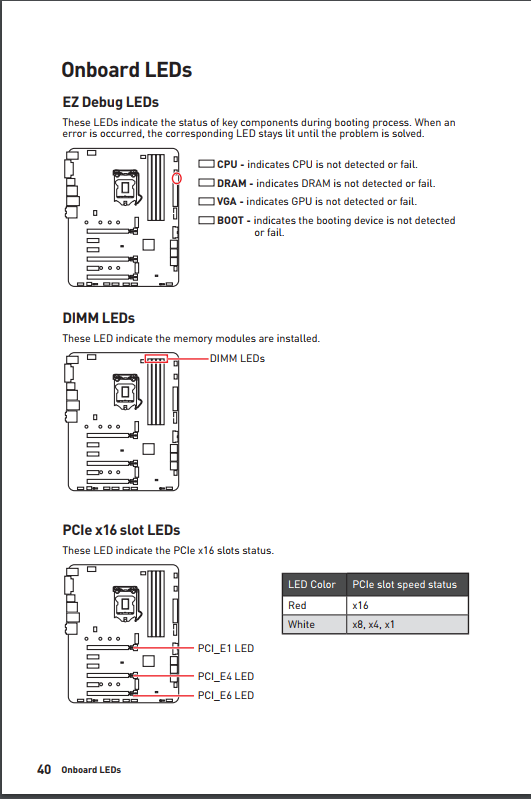 Onboard LEDs

EZ Debug LEDs

These LEDs indicate the status of key components during booting process. When an error is occurred, the corresponding LED stays lit until the problem is solved.

CPU - indicates CPU is not detected or fail.

DRAM - indicates DRAM is not detected or fail.

VGA - indicates GPU is not detected or fail.

BOOT - indicates the booting device is not detected or fail.

DIMM LEDs

These LED indicate the memory modules are installed.

DIMM LEDs

PCIe x16 slot LEDs

These LED indicate the PCIe x16 slots status.

| LED Color | PCIe slot speed status |
|---|---|
| Red | x16 |
| White | x8, x4, x1 |

PCI_E1 LED

PCI_E4 LED

PCI_E6 LED

40 Onboard LEDs