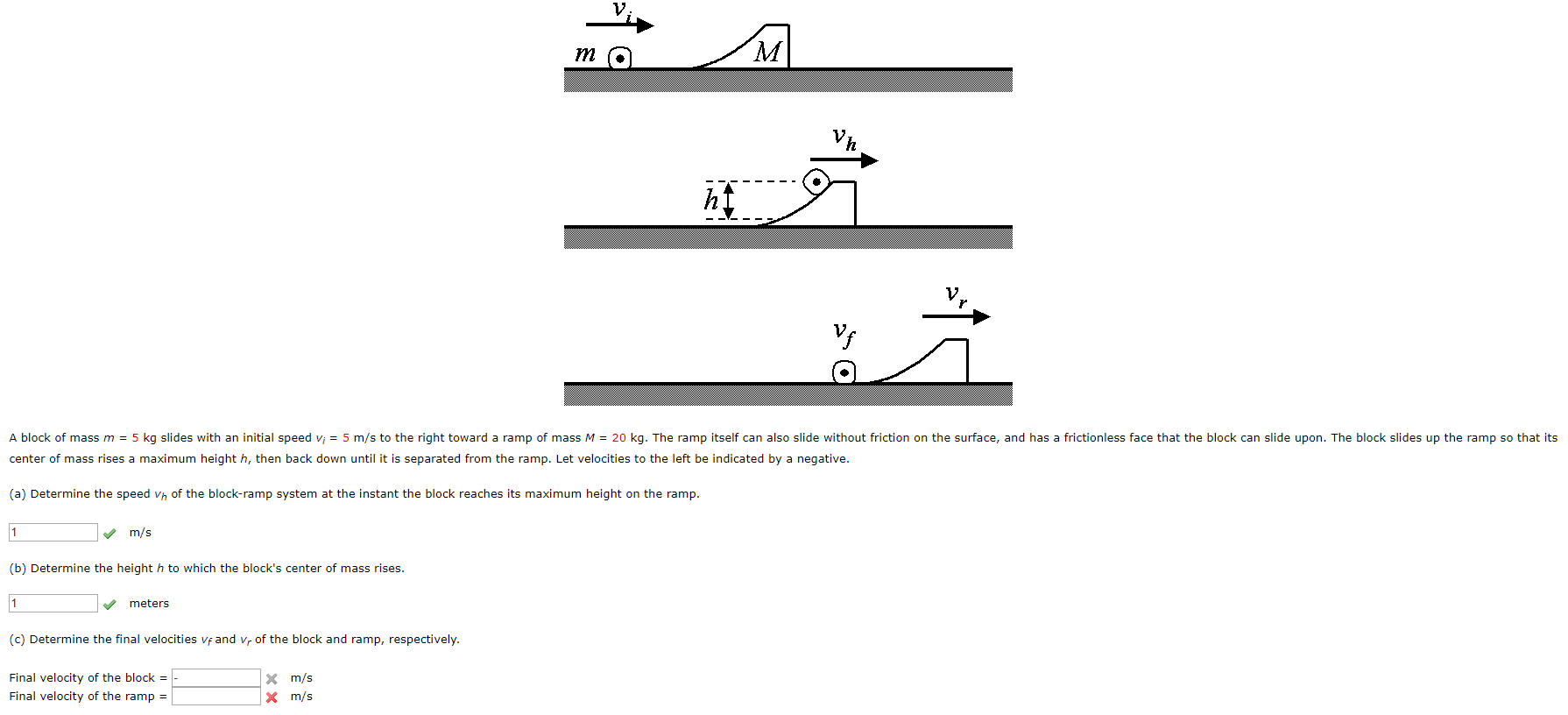 $v_i$

$m$

$M$

$v_h$

$h$

$v_r$

$v_f$

A block of mass $m$ = 5 kg slides with an initial speed $v_i$ = 5 m/s to the right toward a ramp of mass $M$ = 20 kg. The ramp itself can also slide without friction on the surface, and has a frictionless face that the block can slide upon. The block slides up the ramp so that its center of mass rises a maximum height $h$, then back down until it is separated from the ramp. Let velocities to the left be indicated by a negative.

(a) Determine the speed $v_h$ of the block-ramp system at the instant the block reaches its maximum height on the ramp.

1 m/s

(b) Determine the height $h$ to which the block's center of mass rises.

1 meters

(c) Determine the final velocities $v_f$ and $v_r$ of the block and ramp, respectively.

Final velocity of the block = - m/s
Final velocity of the ramp = m/s