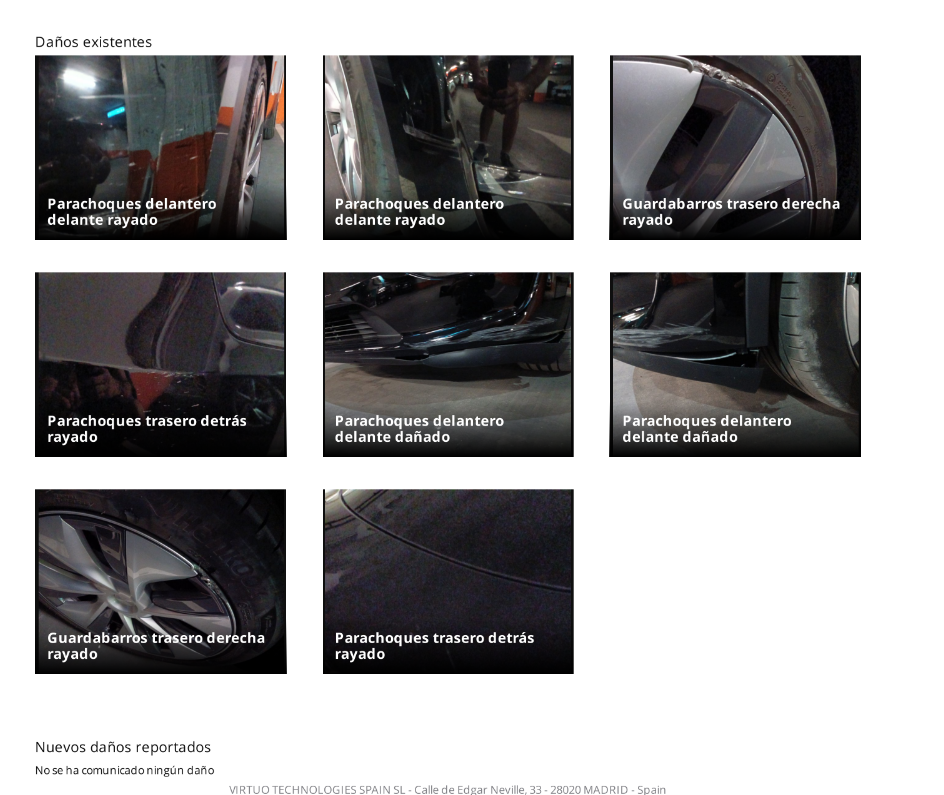 Daños existentes

Parachoques delantero delante rayado

Parachoques delantero delante rayado

Guardabarros trasero derecha rayado

Parachoques trasero detrás rayado

Parachoques delantero delante dañado

Parachoques delantero delante dañado

Guardabarros trasero derecha rayado

Parachoques trasero detrás rayado

Nuevos daños reportados

No se ha comunicado ningún daño

VIRTUO TECHNOLOGIES SPAIN SL - Calle de Edgar Neville, 33 - 28020 MADRID - Spain