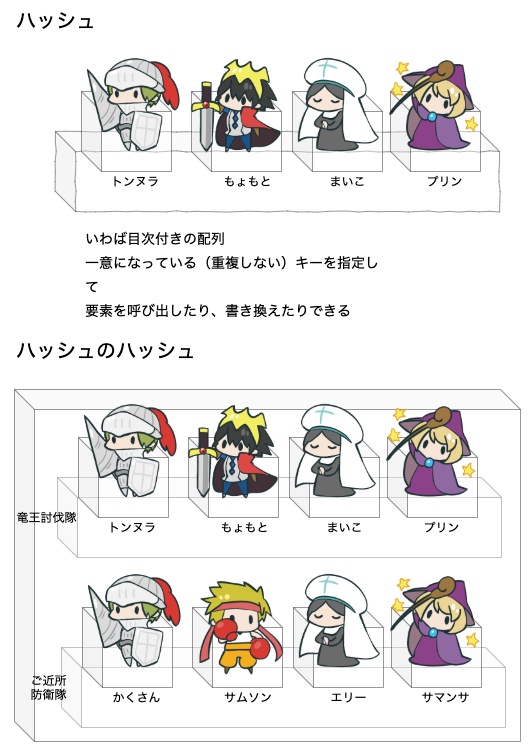 ハッシュ

トンヌラ
もょもと
まいこ
プリン

いわば目次付きの配列
一意になっている（重複しない）キーを指定して
要素を呼び出したり、書き換えたりできる

ハッシュのハッシュ

竜王討伐隊
トンヌラ
もょもと
まいこ
プリン

ご近所防衛隊
かくさん
サムソン
エリー
サマンサ