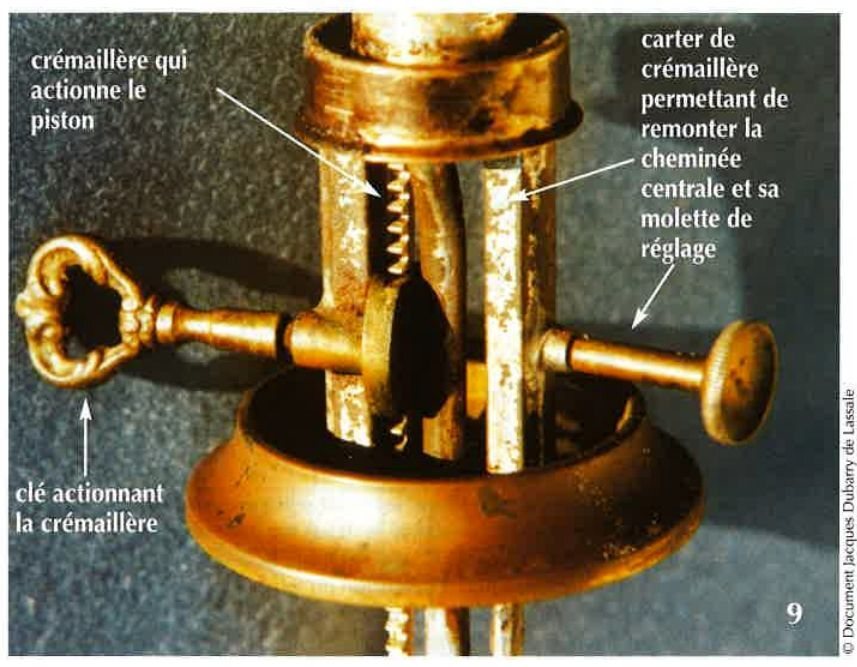 crémaillère qui actionne le piston

carter de crémaillère permettant de remonter la cheminée centrale et sa molette de réglage

clé actionnant la crémaillère

9

© Document Jacques Dubarry de Lassale