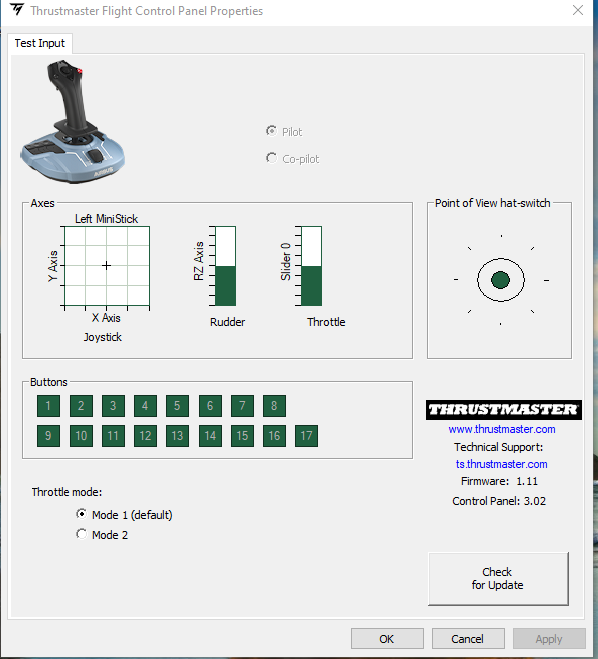 Thrustmaster Flight Control Panel Properties

Test Input

Pilot
Co-pilot

Axes
Left MiniStick
Y Axis
X Axis
Joystick
RZ Axis
Rudder
Slider 0
Throttle

Point of View hat-switch

Buttons
1 2 3 4 5 6 7 8
9 10 11 12 13 14 15 16 17

THRUSTMASTER
www.thrustmaster.com
Technical Support:
ts.thrustmaster.com
Firmware: 1.11
Control Panel: 3.02

Throttle mode:
Mode 1 (default)
Mode 2

Check for Update

OK
Cancel
Apply