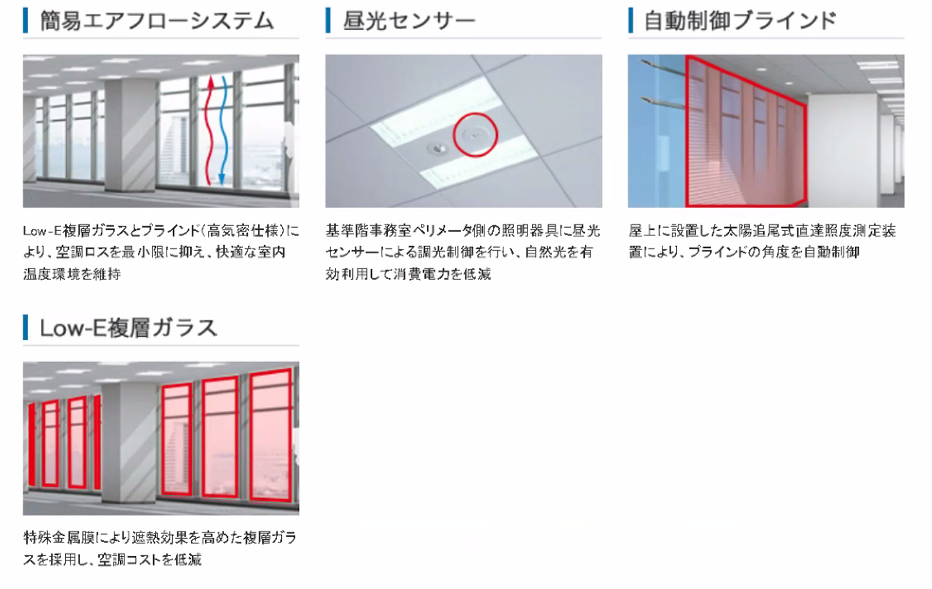 簡易エアフローシステム

Low-E複層ガラスとブラインド(高気密仕様)により、空調ロスを最小限に抑え、快適な室内温度環境を維持

昼光センサー

基準階事務室ペリメータ側の照明器具に昼光センサーによる調光制御を行い、自然光を有効利用して消費電力を低減

自動制御ブラインド

屋上に設置した太陽追尾式直達照度測定装置により、ブラインドの角度を自動制御

Low-E複層ガラス

特殊金属膜により遮熱効果を高めた複層ガラスを採用し、空調コストを低減