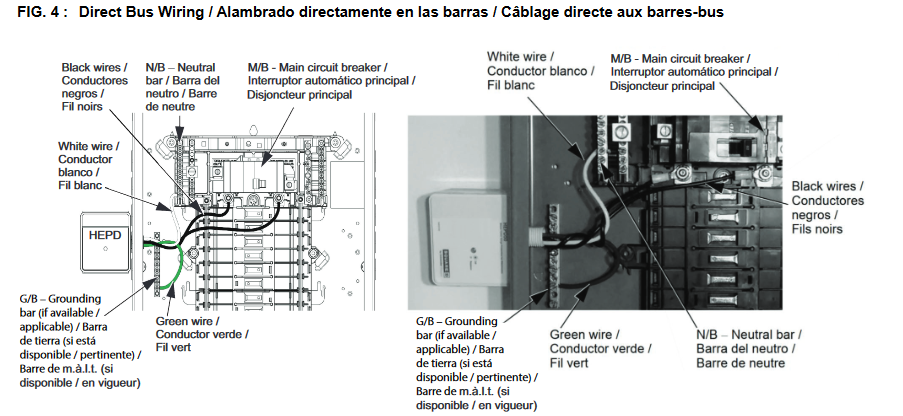 FIG. 4 : Direct Bus Wiring / Alambrado directamente en las barras / Câblage directe aux barres-bus

Black wires / Conductores negros / Fil noirs

N/B – Neutral bar / Barra del neutro / Barre de neutre

M/B - Main circuit breaker / Interruptor automático principal / Disjoncteur principal

White wire / Conductor blanco / Fil blanc

HEPD

G/B – Grounding bar (if available / applicable) / Barra de tierra (si está disponible / pertinente) / Barre de m.à.l.t. (si disponible / en vigueur)

Green wire / Conductor verde / Fil vert

White wire / Conductor blanco / Fil blanc

M/B - Main circuit breaker / Interruptor automático principal / Disjoncteur principal

Black wires / Conductores negros / Fils noirs

G/B – Grounding bar (if available / applicable) / Barra de tierra (si está disponible / pertinente) / Barre de m.à.l.t. (si disponible / en vigueur)

Green wire / Conductor verde / Fil vert

N/B – Neutral bar / Barra del neutro / Barre de neutre