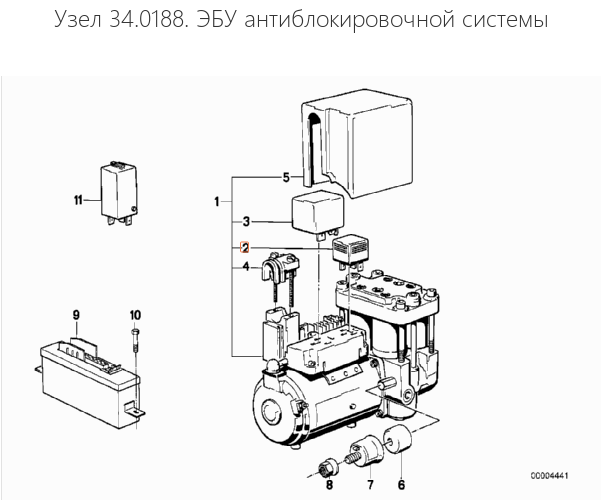 Узел 34.0188. ЭБУ антиблокировочной системы

11

1

5

3

2

4

9

10

8

7

6

00004441