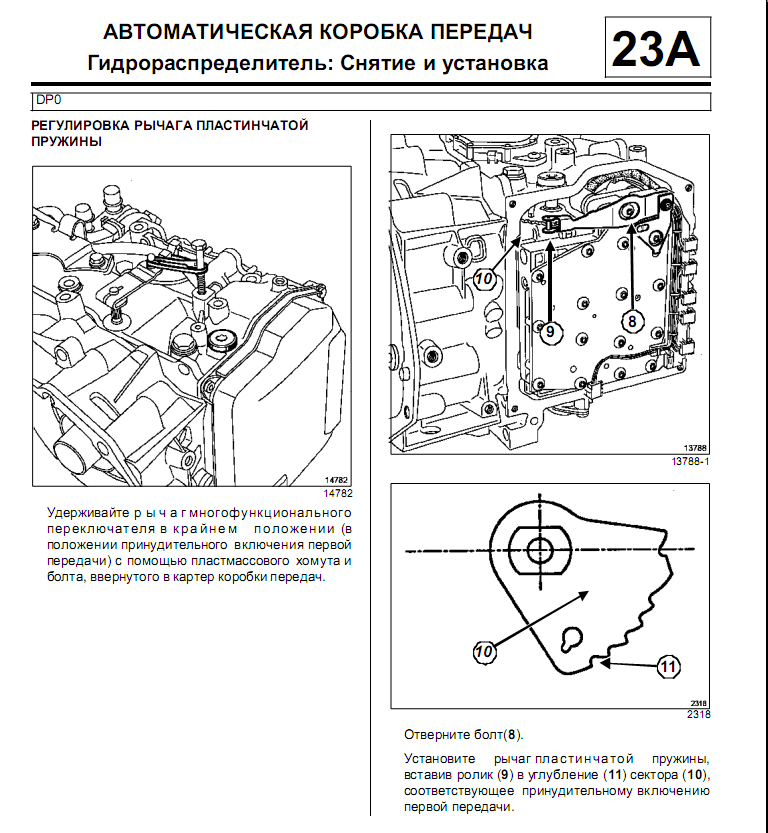 АВТОМАТИЧЕСКАЯ КОРОБКА ПЕРЕДАЧ
Гидрораспределитель: Снятие и установка

23A

DP0

РЕГУЛИРОВКА РЫЧАГА ПЛАСТИНЧАТОЙ ПРУЖИНЫ

14782
14782

Удерживайте рычаг многофункционального переключателя в крайнем положении (в положении принудительного включения первой передачи) с помощью пластмассового хомута и болта, ввернутого в картер коробки передач.

10
9
8
13788
13788-1

10
11
2318
2318

Отверните болт(8).

Установите рычаг пластинчатой пружины, вставив ролик (9) в углубление (11) сектора (10), соответствующее принудительному включению первой передачи.