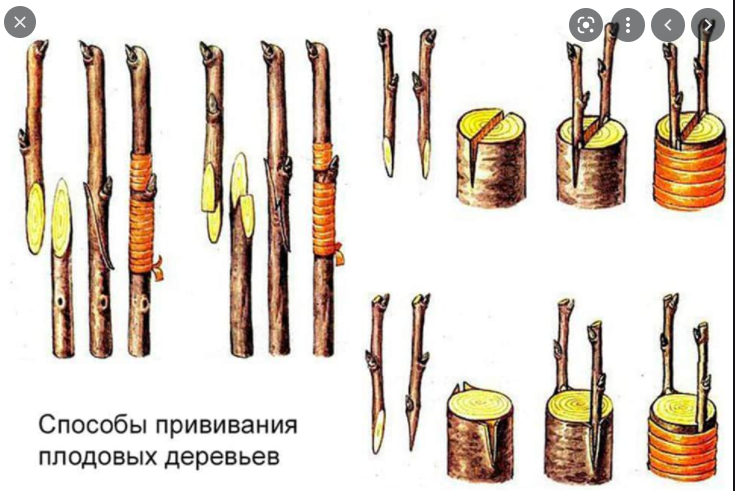 Способы прививания плодовых деревьев