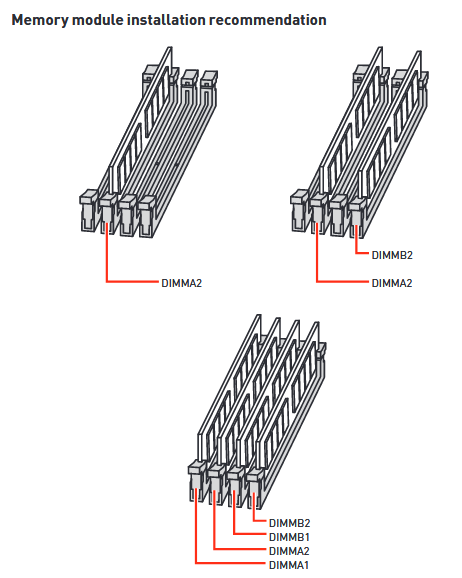 Memory module installation recommendation

DIMMA2

DIMMB2
DIMMA2

DIMMB2
DIMMB1
DIMMA2
DIMMA1