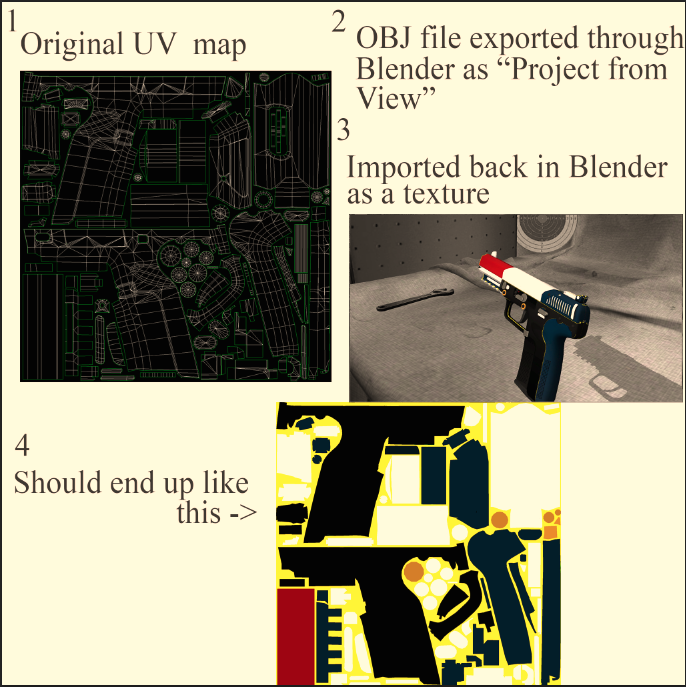 1
Original UV map

2
OBJ file exported through Blender as “Project from View”

3
Imported back in Blender as a texture

4
Should end up like this ->