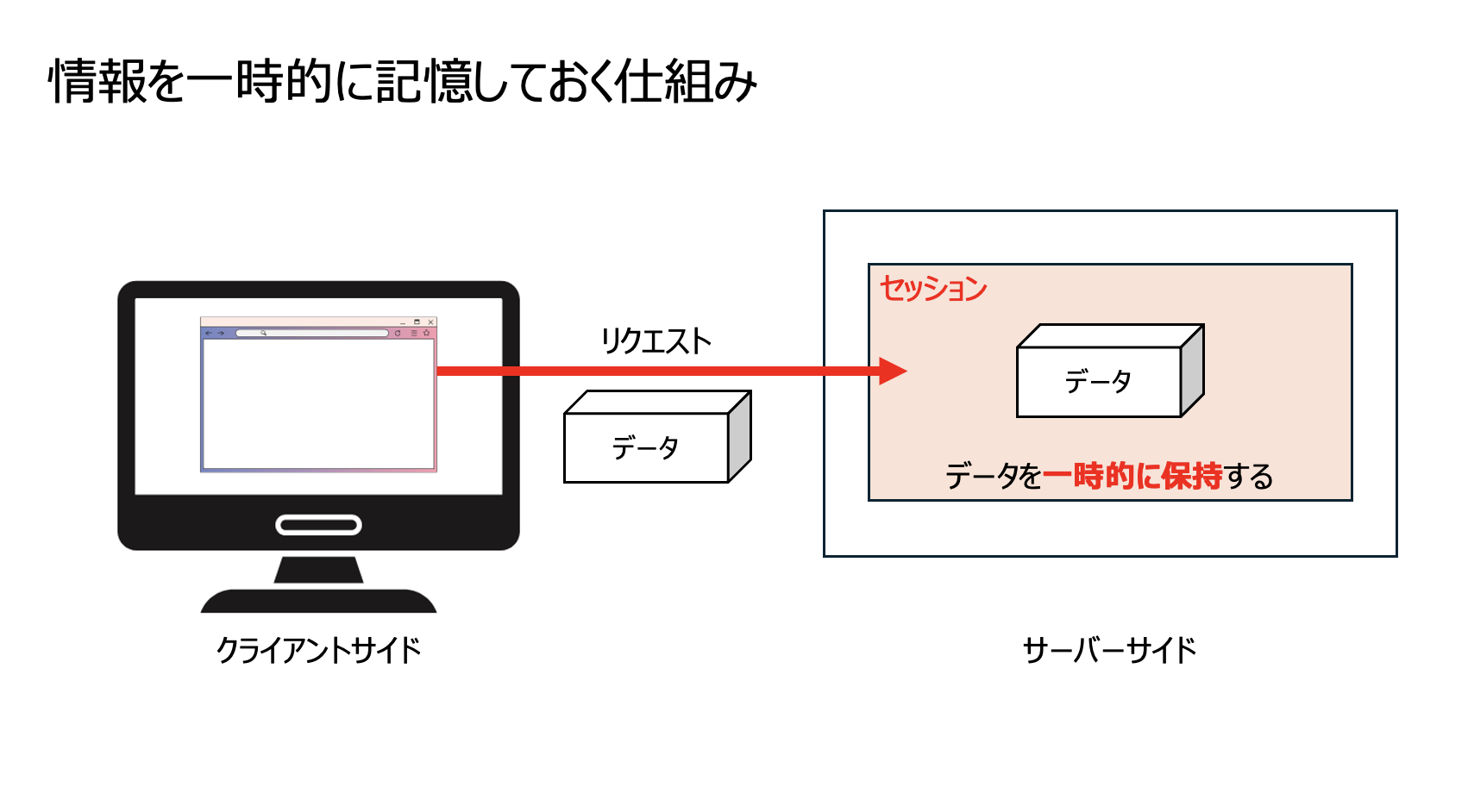 情報を一時的に記憶しておく仕組み

リクエスト

データ

セッション

データ

データを一時的に保持する

クライアントサイド

サーバーサイド