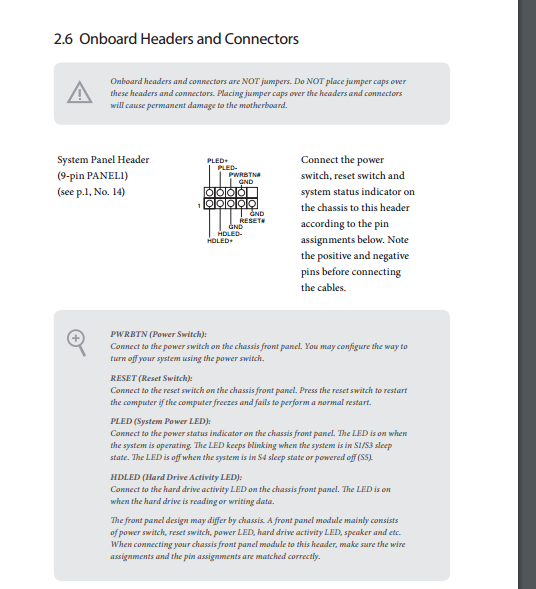 2.6 Onboard Headers and Connectors

Onboard headers and connectors are NOT jumpers. Do NOT place jumper caps over these headers and connectors. Placing jumper caps over the headers and connectors will cause permanent damage to the motherboard.

System Panel Header
(9-pin PANEL1)
(see p.1, No. 14)

PLED+
PLED-
PWRBTN#
GND
1
GND
RESET#
GND
HDLED-
HDLED+

Connect the power switch, reset switch and system status indicator on the chassis to this header according to the pin assignments below. Note the positive and negative pins before connecting the cables.

PWRBTN (Power Switch):
Connect to the power switch on the chassis front panel. You may configure the way to turn off your system using the power switch.

RESET (Reset Switch):
Connect to the reset switch on the chassis front panel. Press the reset switch to restart the computer if the computer freezes and fails to perform a normal restart.

PLED (System Power LED):
Connect to the power status indicator on the chassis front panel. The LED is on when the system is operating. The LED keeps blinking when the system is in S1/S3 sleep state. The LED is off when the system is in S4 sleep state or powered off (S5).

HDLED (Hard Drive Activity LED):
Connect to the hard drive activity LED on the chassis front panel. The LED is on when the hard drive is reading or writing data.

The front panel design may differ by chassis. A front panel module mainly consists of power switch, reset switch, power LED, hard drive activity LED, speaker and etc. When connecting your chassis front panel module to this header, make sure the wire assignments and the pin assignments are matched correctly.