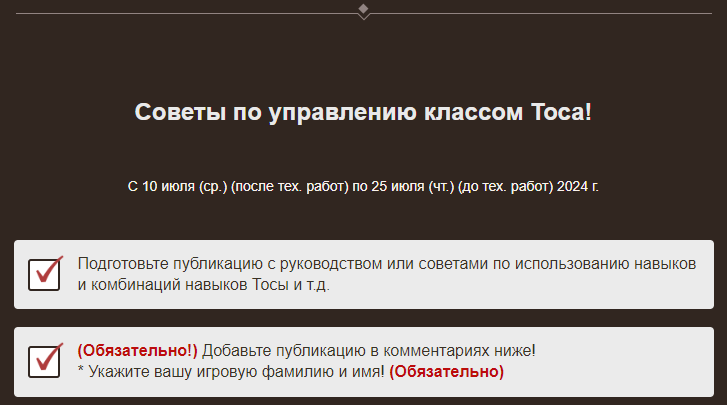 Советы по управлению классом Тоса!

С 10 июля (ср.) (после тех. работ) по 25 июля (чт.) (до тех. работ) 2024 г.

Подготовьте публикацию с руководством или советами по использованию навыков и комбинаций навыков Тосы и т.д.

(Обязательно!) Добавьте публикацию в комментариях ниже!
* Укажите вашу игровую фамилию и имя! (Обязательно)