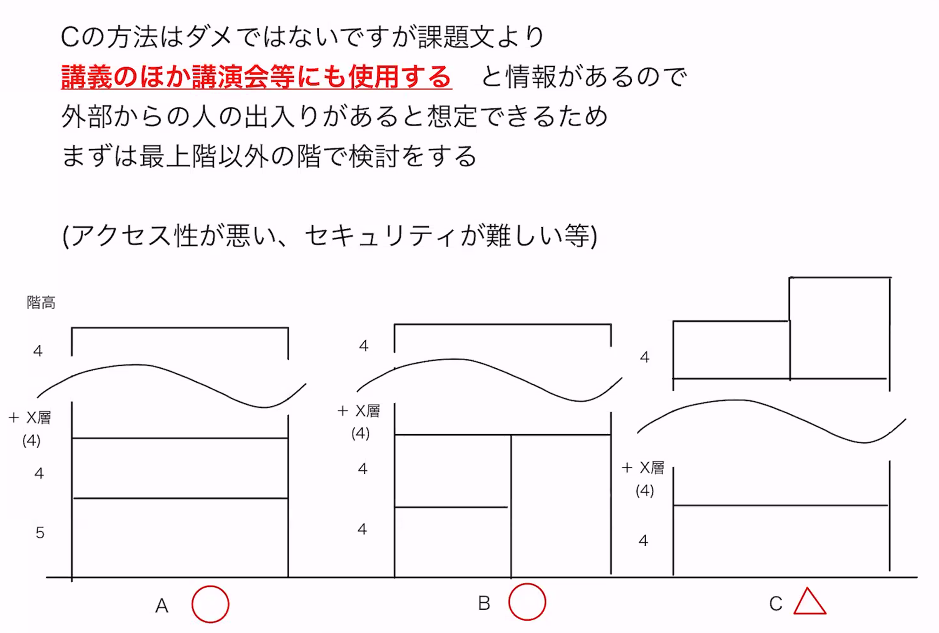 Cの方法はダメではないですが課題文より
講義のほか講演会等にも使用する　と情報があるので
外部からの人の出入りがあると想定できるため
まずは最上階以外の階で検討をする

(アクセス性が悪い、セキュリティが難しい等)

階高

4

+ X層
(4)

4

5

A ○

4

+ X層
(4)

4

4

B ○

4

+ X層
(4)

4

C △