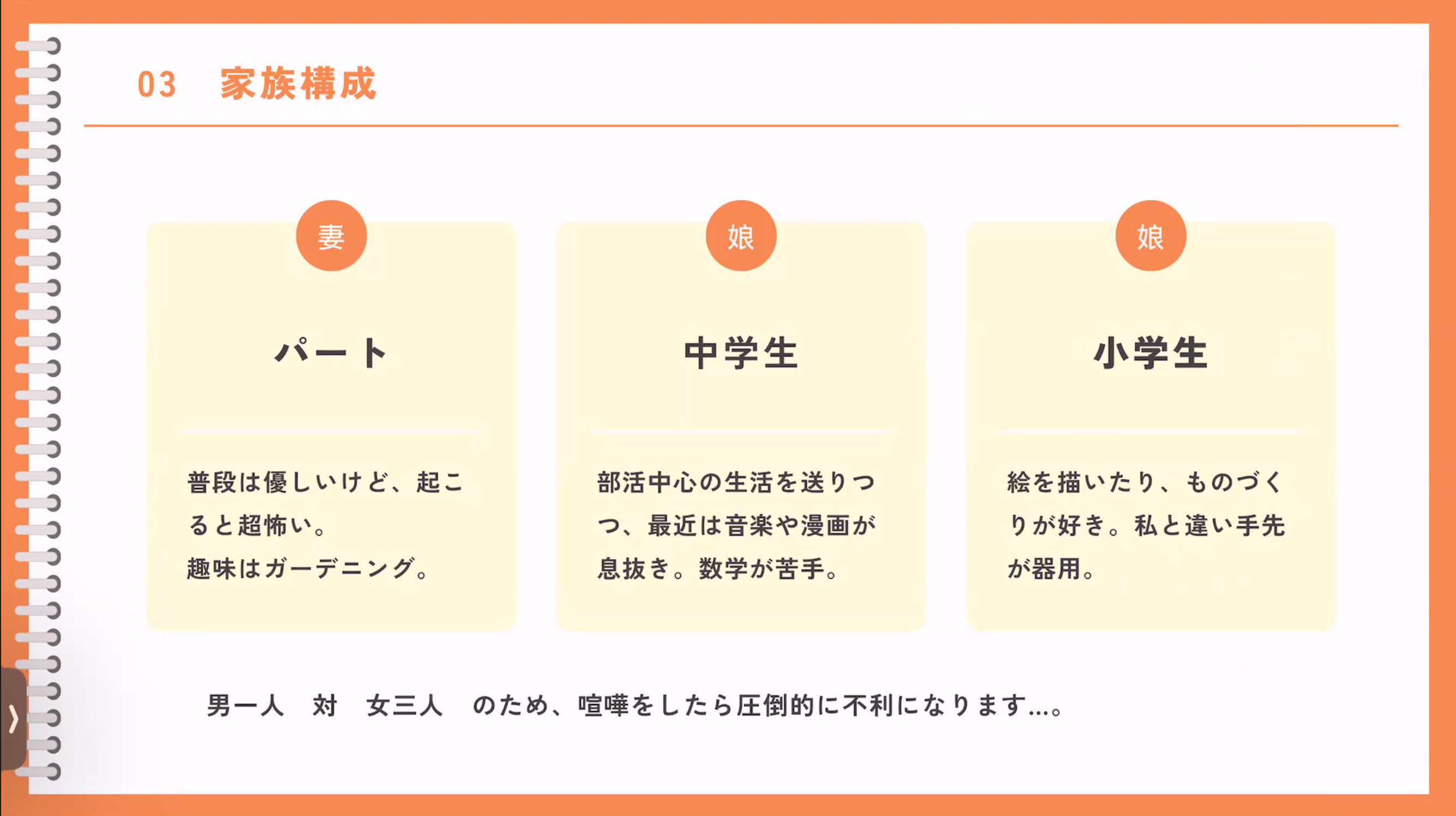 03 家族構成

妻

パート

普段は優しいけど、起こると超怖い。
趣味はガーデニング。

娘

中学生

部活中心の生活を送りつつ、最近は音楽や漫画が息抜き。数学が苦手。

娘

小学生

絵を描いたり、ものづくりが好き。私と違い手先が器用。

男一人 対 女三人 のため、喧嘩をしたら圧倒的に不利になります...。