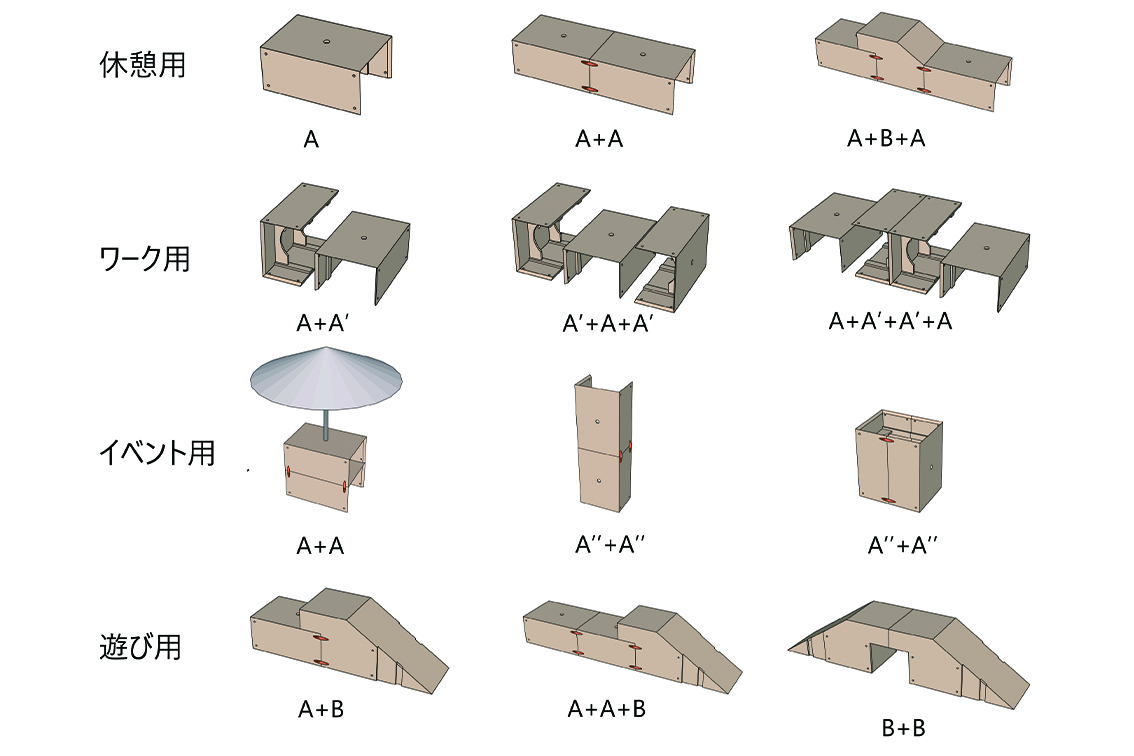 休憩用

A

A+A

A+B+A

ワーク用

A+A′

A′+A+A′

A+A′+A′+A

イベント用

A+A

A′′+A′′

A′′+A′′

遊び用

A+B

A+A+B

B+B