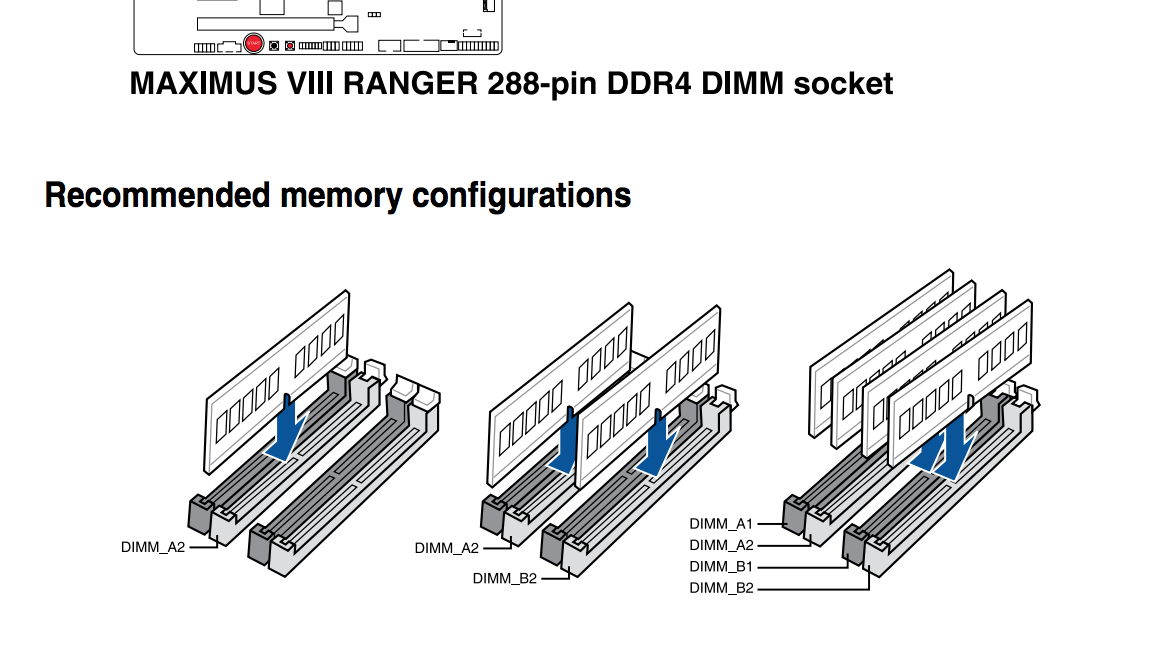 MAXIMUS VIII RANGER 288-pin DDR4 DIMM socket

Recommended memory configurations

DIMM_A2

DIMM_A2

DIMM_B2

DIMM_A1
DIMM_A2
DIMM_B1
DIMM_B2