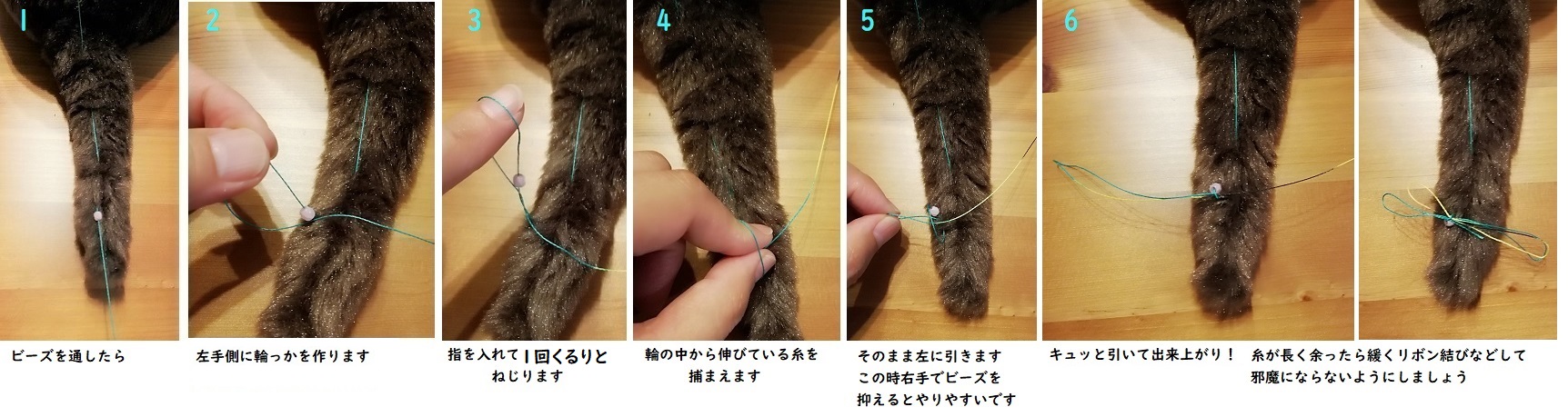 1

ビーズを通したら

2

左手側に輪っかを作ります

3

指を入れて１回くるりとねじります

4

輪の中から伸びている糸を捕まえます

5

そのまま左に引きます
この時右手でビーズを抑えるとやりやすいです

6

キュッと引いて出来上がり！

糸が長く余ったら緩くリボン結びなどして邪魔にならないようにしましょう