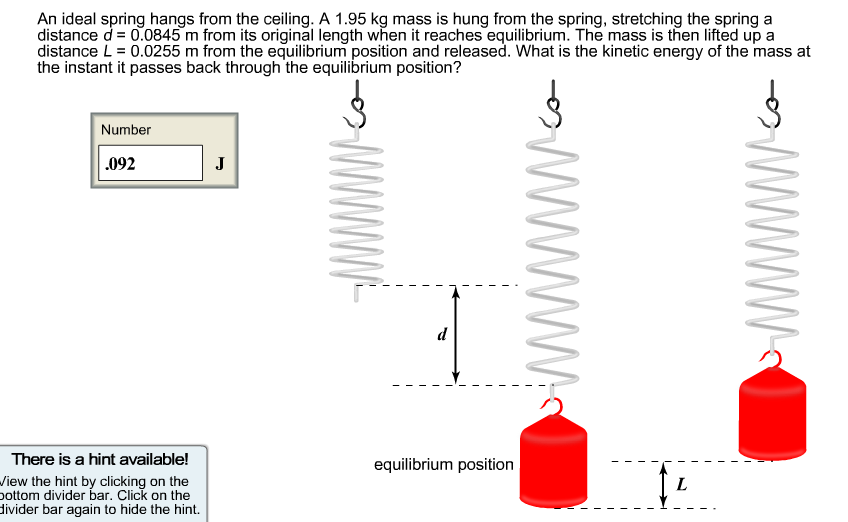 An ideal spring hangs from the ceiling. A 1.95 kg mass is hung from the spring, stretching the spring a distance $d$ = 0.0845 m from its original length when it reaches equilibrium. The mass is then lifted up a distance $L$ = 0.0255 m from the equilibrium position and released. What is the kinetic energy of the mass at the instant it passes back through the equilibrium position?

Number

.092

J

$d$

equilibrium position

$L$

There is a hint available!

View the hint by clicking on the bottom divider bar. Click on the divider bar again to hide the hint.