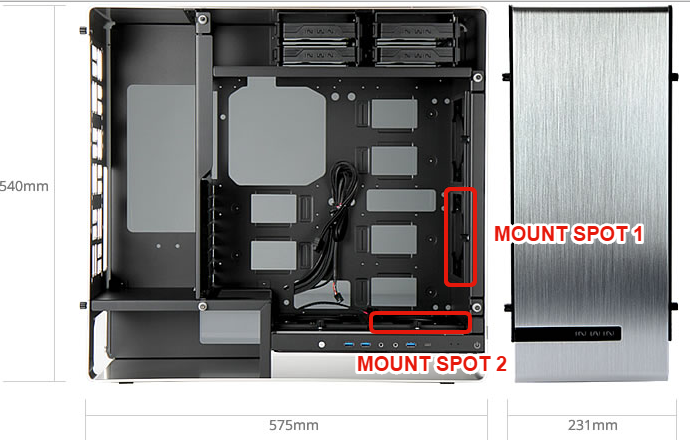 540mm

MOUNT SPOT 1

MOUNT SPOT 2

IN WIN

575mm

231mm