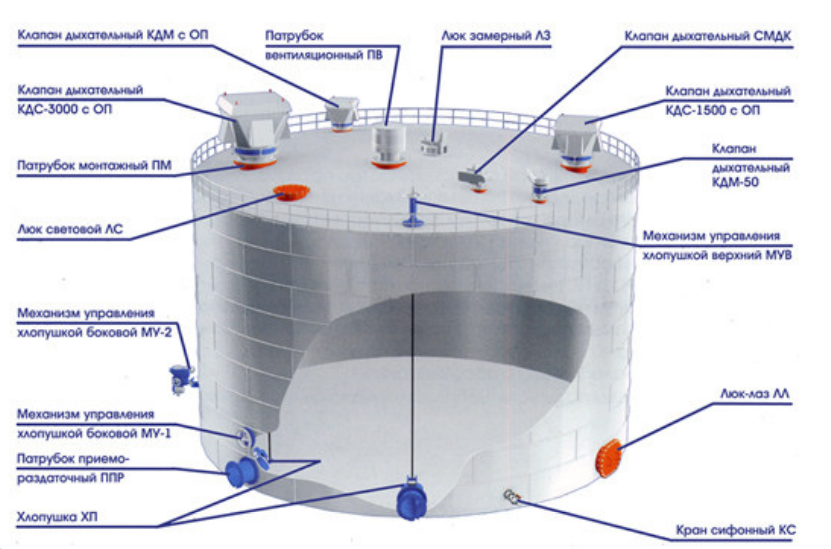 Клапан дыхательный КДМ с ОП

Патрубок вентиляционный ПВ

Люк замерный ЛЗ

Клапан дыхательный СМДК

Клапан дыхательный КДС-3000 с ОП

Клапан дыхательный КДС-1500 с ОП

Патрубок монтажный ПМ

Клапан дыхательный КДМ-50

Люк световой ЛС

Механизм управления хлопушкой верхний МУВ

Механизм управления хлопушкой боковой МУ-2

Механизм управления хлопушкой боковой МУ-1

Люк-лаз ЛЛ

Патрубок приемо-раздаточный ППР

Хлопушка ХП

Кран сифонный КС