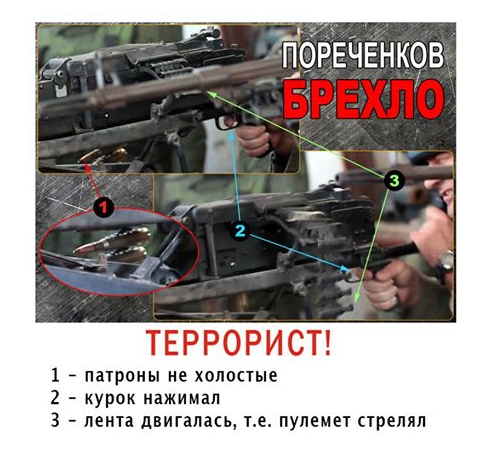 ПОРЕЧЕНКОВ
БРЕХЛО

3

1

2

ТЕРРОРИСТ!

1 – патроны не холостые
2 – курок нажимал
3 – лента двигалась, т.е. пулемет стрелял