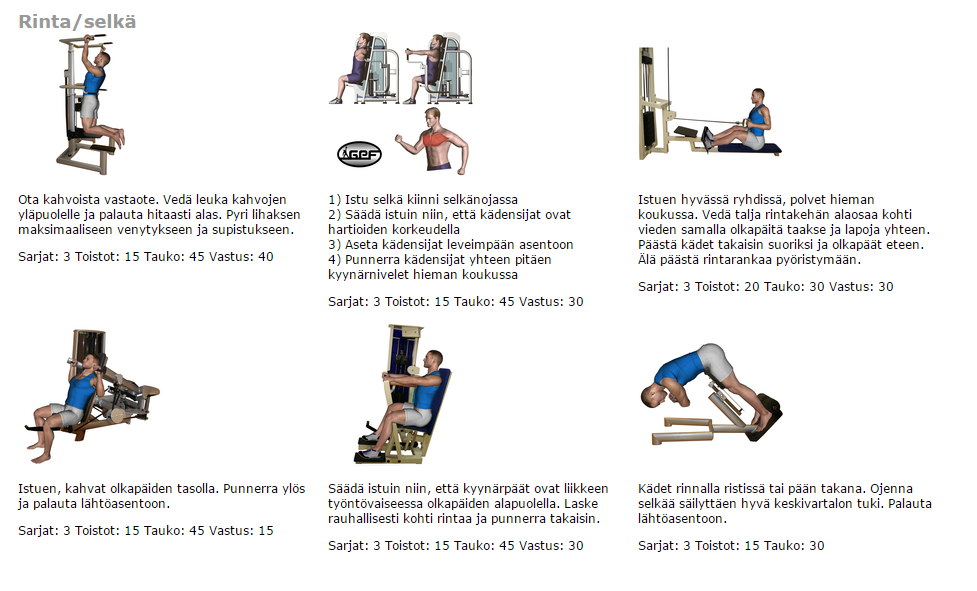 Rinta/selkä

Ota kahvoista vastaote. Vedä leuka kahvojen yläpuolelle ja palauta hitaasti alas. Pyri lihaksen maksimaaliseen venytykseen ja supistukseen.

Sarjat: 3 Toistot: 15 Tauko: 45 Vastus: 40

GEF

1) Istu selkä kiinni selkänojassa
2) Säädä istuin niin, että kädensijat ovat hartioiden korkeudella
3) Aseta kädensijat leveimpään asentoon
4) Punnerra kädensijat yhteen pitäen kyynärnivelet hieman koukussa

Sarjat: 3 Toistot: 15 Tauko: 45 Vastus: 30

Istuen hyvässä ryhdissä, polvet hieman koukussa. Vedä talja rintakehän alaosaa kohti vieden samalla olkapäitä taakse ja lapoja yhteen. Päästä kädet takaisin suoriksi ja olkapäät eteen. Älä päästä rintarankaa pyöristymään.

Sarjat: 3 Toistot: 20 Tauko: 30 Vastus: 30

Istuen, kahvat olkapäiden tasolla. Punnerra ylös ja palauta lähtöasentoon.

Sarjat: 3 Toistot: 15 Tauko: 45 Vastus: 15

Säädä istuin niin, että kyynärpäät ovat liikkeen työntövaiseessa olkapäiden alapuolella. Laske rauhallisesti kohti rintaa ja punnerra takaisin.

Sarjat: 3 Toistot: 15 Tauko: 45 Vastus: 30

Kädet rinnalla ristissä tai pään takana. Ojenna selkää säilyttäen hyvä keskivartalon tuki. Palauta lähtöasentoon.

Sarjat: 3 Toistot: 15 Tauko: 30